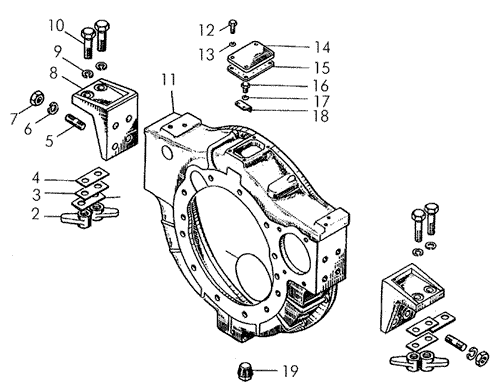 10
9
8
7
6
5
4
3
2
11
12
13
14
15
16
17
18
19